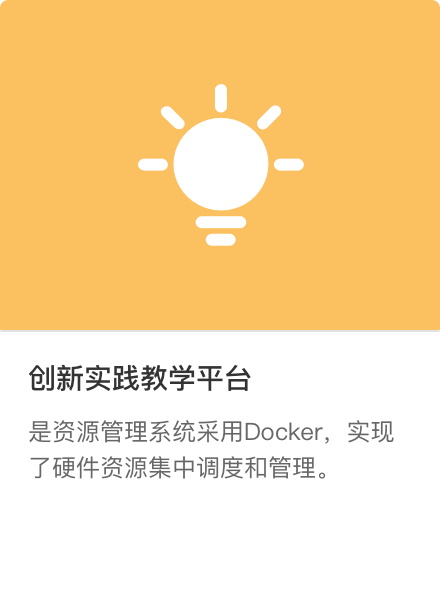 创新实践教学平台

是资源管理系统采用Docker，实现了硬件资源集中调度和管理。